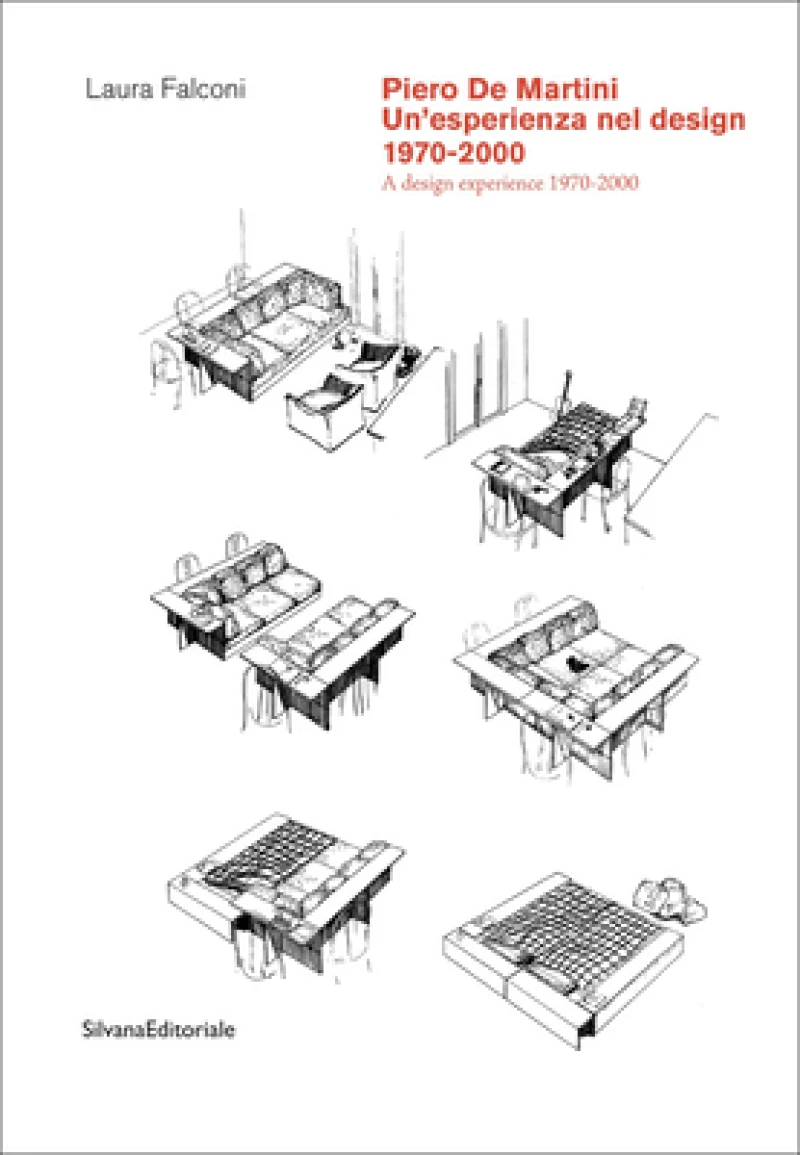 Laura Falconi

Piero De Martini
Un'esperienza nel design
1970-2000
A design experience 1970-2000

SilvanaEditoriale